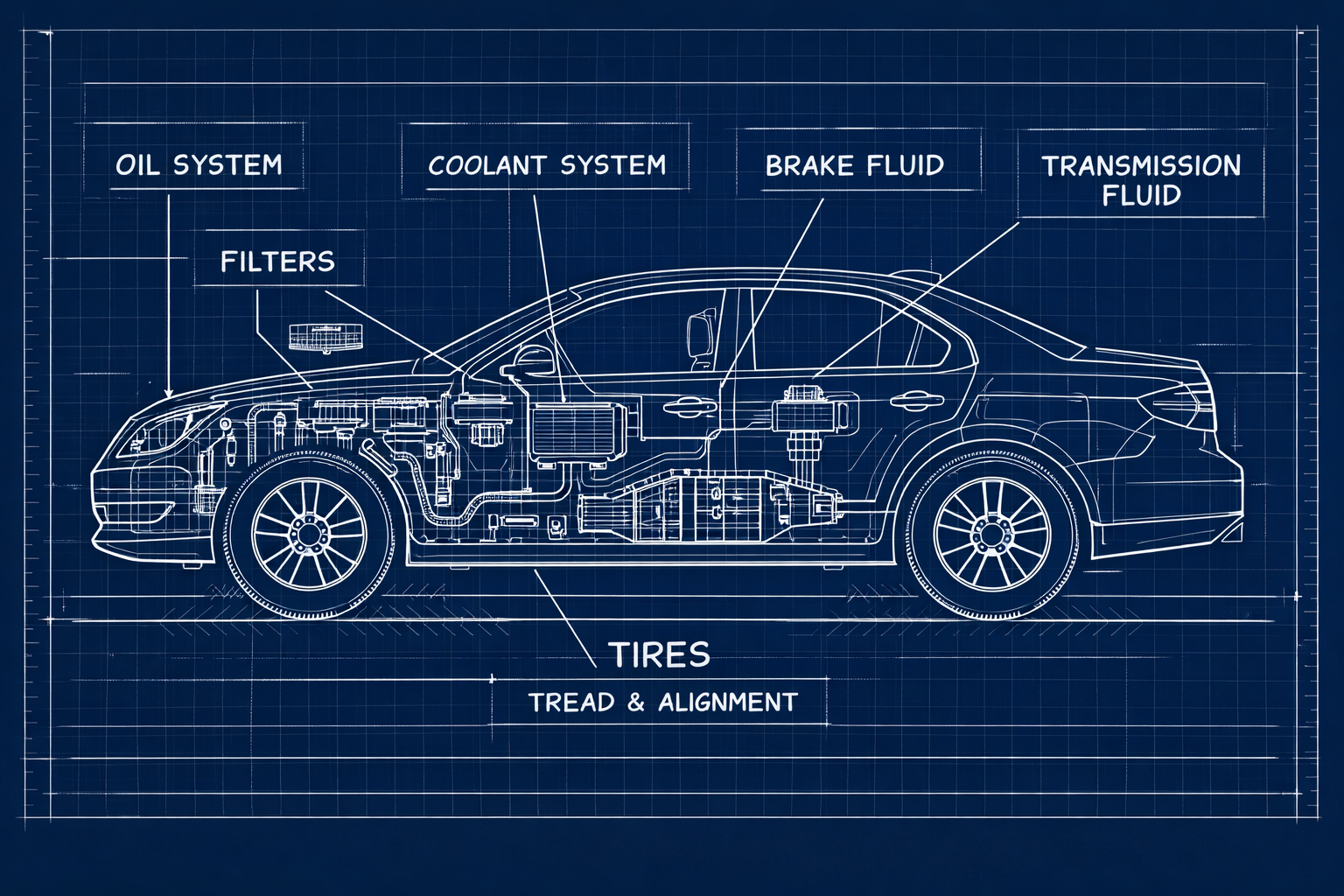 OIL SYSTEM

COOLANT SYSTEM

BRAKE FLUID

TRANSMISSION FLUID

FILTERS

TIRES

TREAD & ALIGNMENT